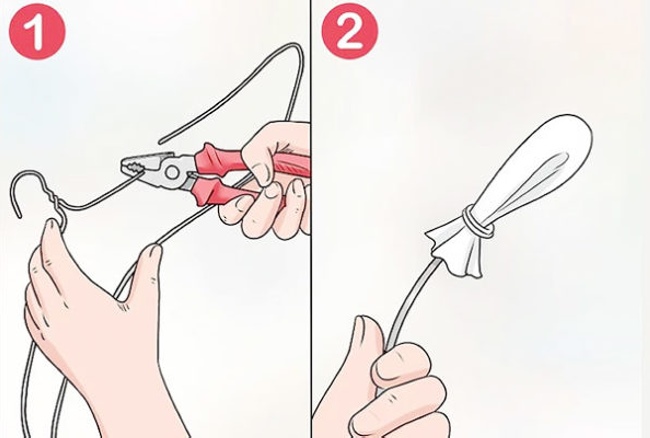 1

2